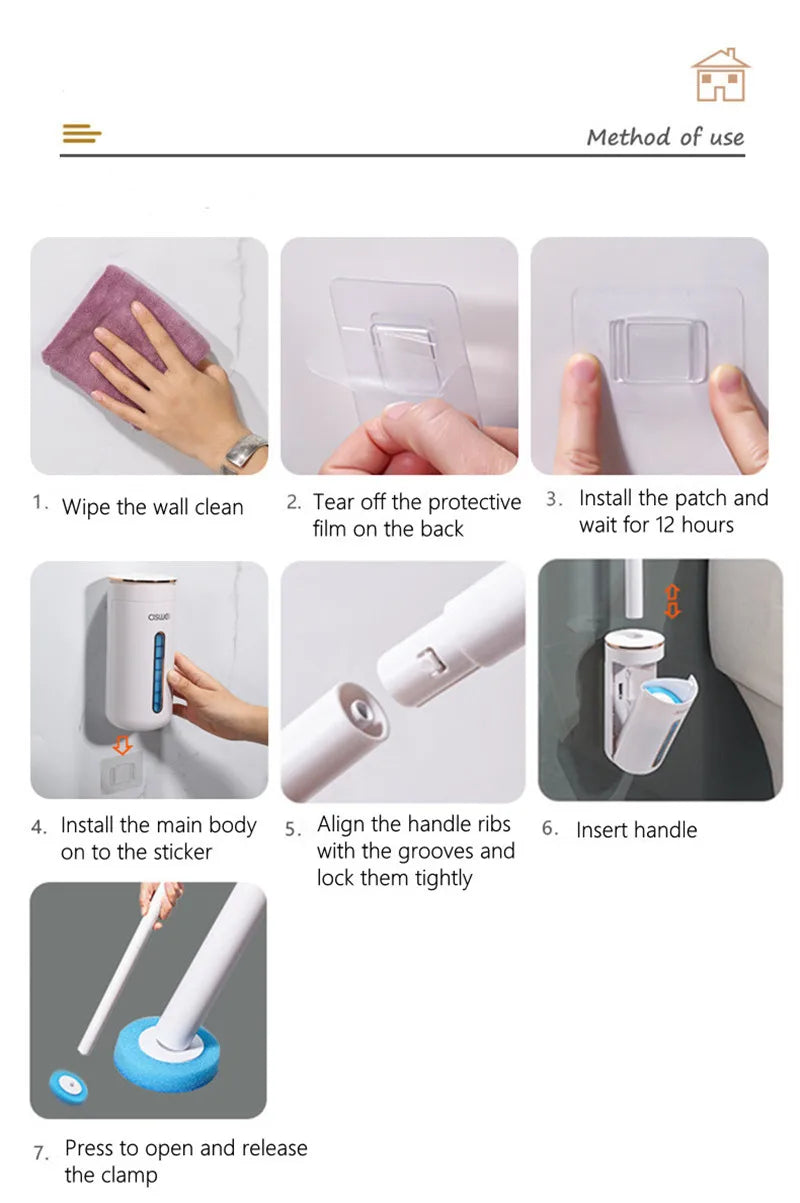 Method of use

1. Wipe the wall clean

2. Tear off the protective film on the back

3. Install the patch and wait for 12 hours

CISWEI

4. Install the main body on to the sticker

5. Align the handle ribs with the grooves and lock them tightly

6. Insert handle

7. Press to open and release the clamp