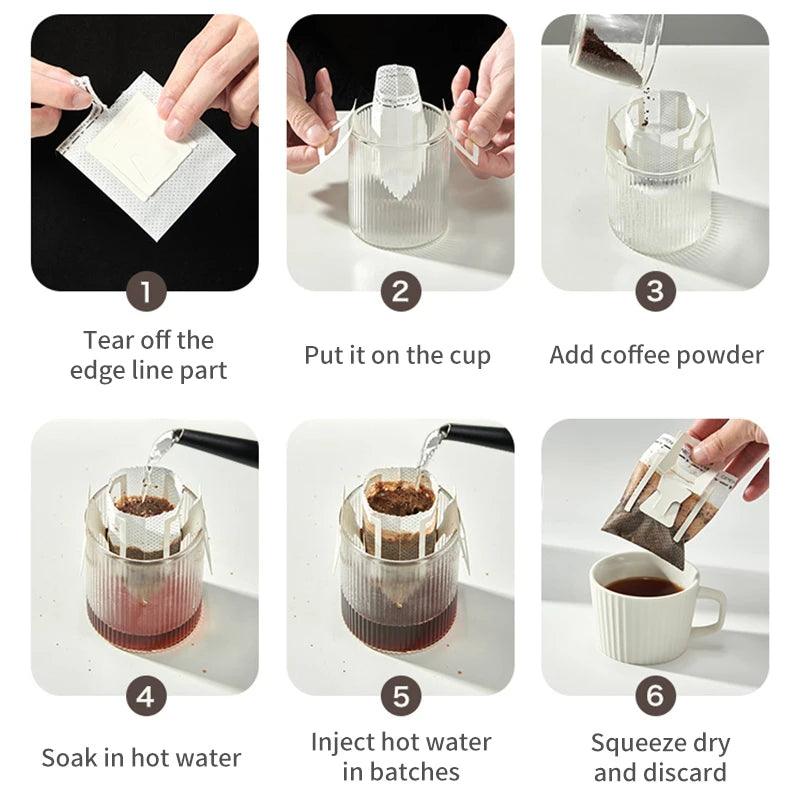 1

Tear off the edge line part

2

Put it on the cup

3

Add coffee powder

4

Soak in hot water

5

Inject hot water in batches

6

Squeeze dry and discard